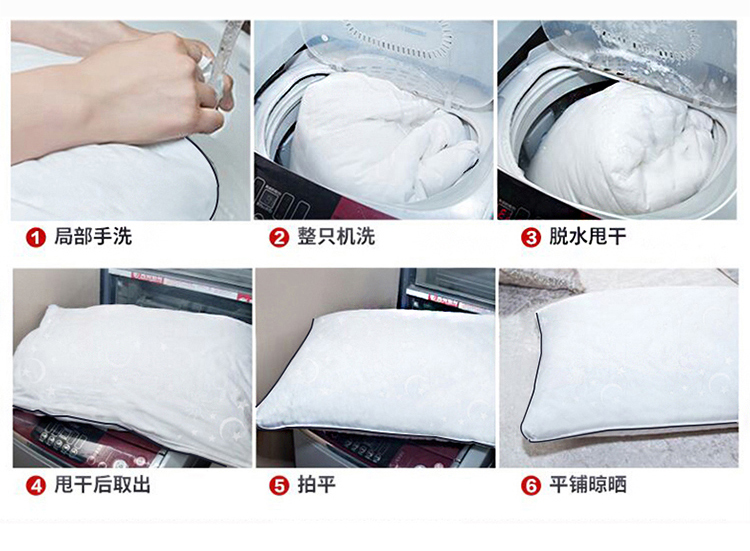 1 局部手洗

2 整只机洗

3 脱水甩干

4 甩干后取出

5 拍平

6 平铺晾晒