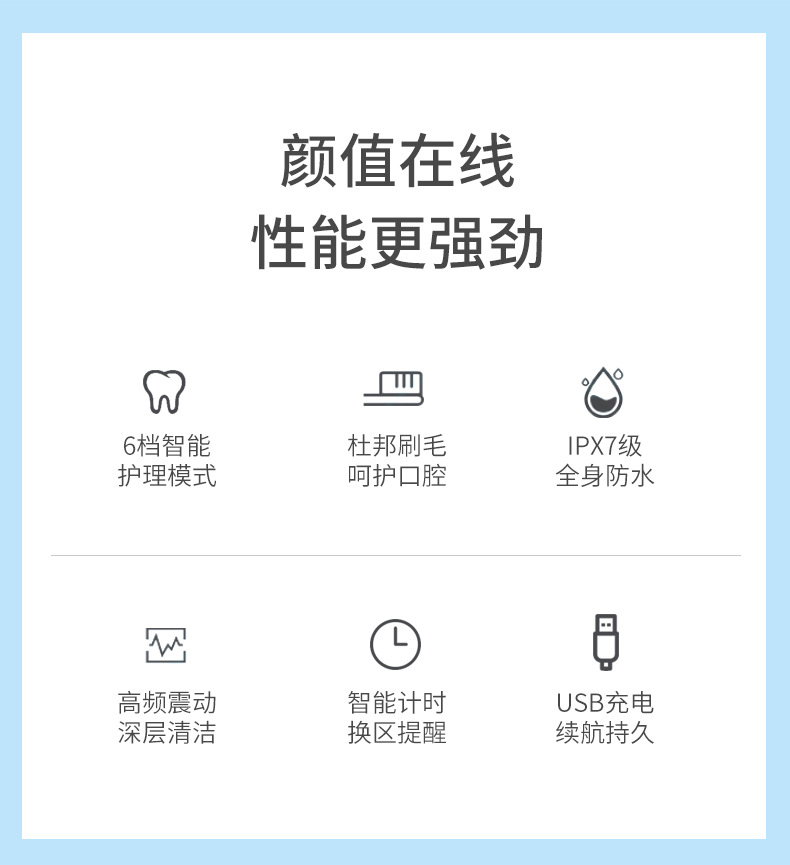 颜值在线
性能更强劲

6档智能
护理模式

杜邦刷毛
呵护口腔

IPX7级
全身防水

高频震动
深层清洁

智能计时
换区提醒

USB充电
续航持久