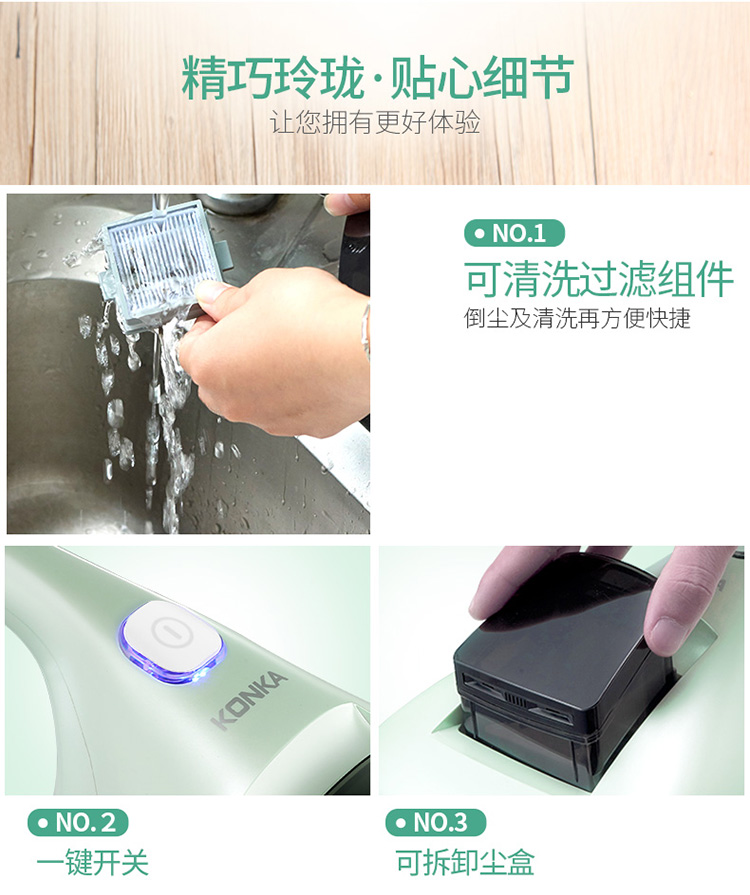 精巧玲珑·贴心细节
让您拥有更好体验

• NO.1
可清洗过滤组件
倒尘及清洗再方便快捷

KONKA

• NO.2
一键开关

• NO.3
可拆卸尘盒