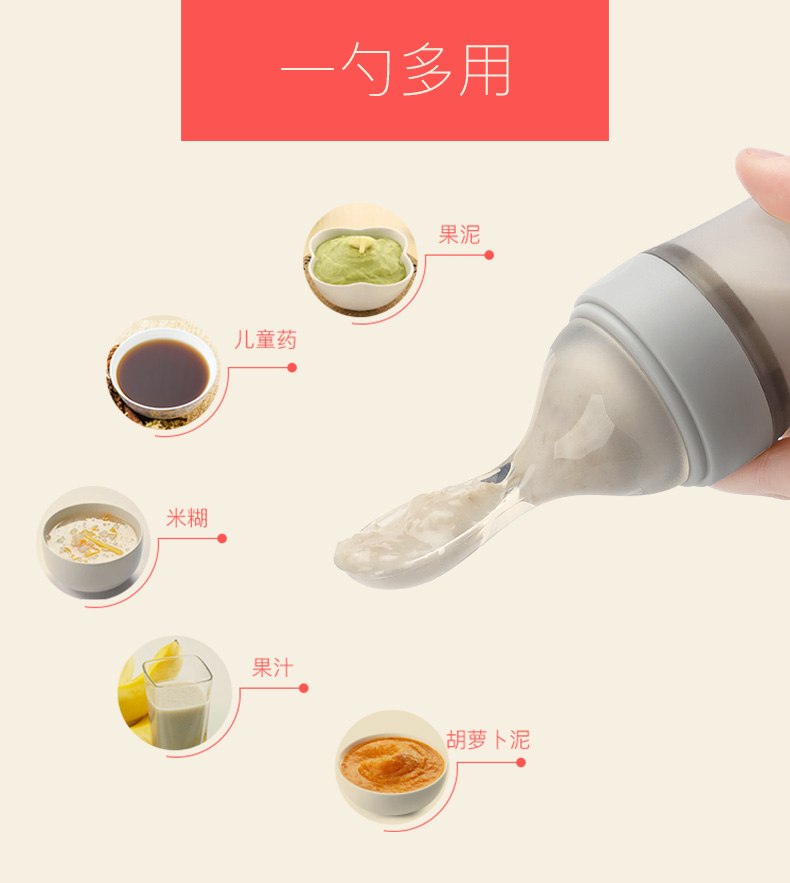 一勺多用

果泥

儿童药

米糊

果汁

胡萝卜泥