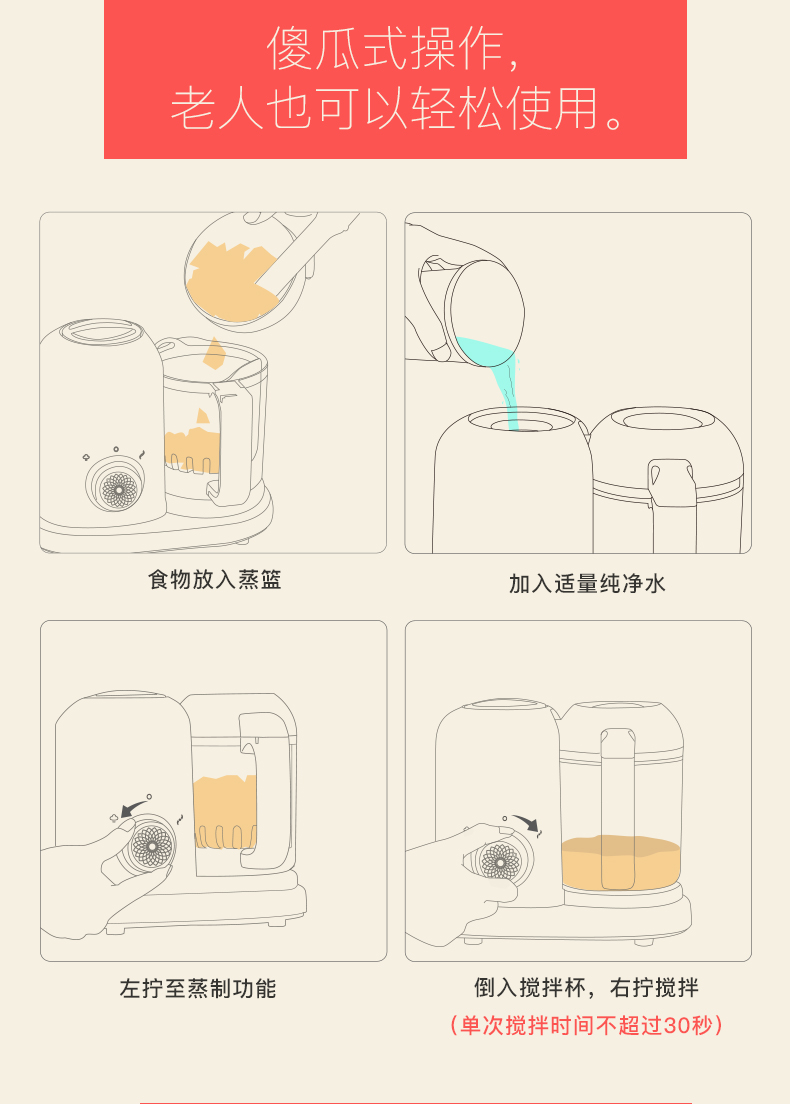 傻瓜式操作，
老人也可以轻松使用。

食物放入蒸篮

加入适量纯净水

左拧至蒸制功能

倒入搅拌杯，右拧搅拌
（单次搅拌时间不超过30秒）