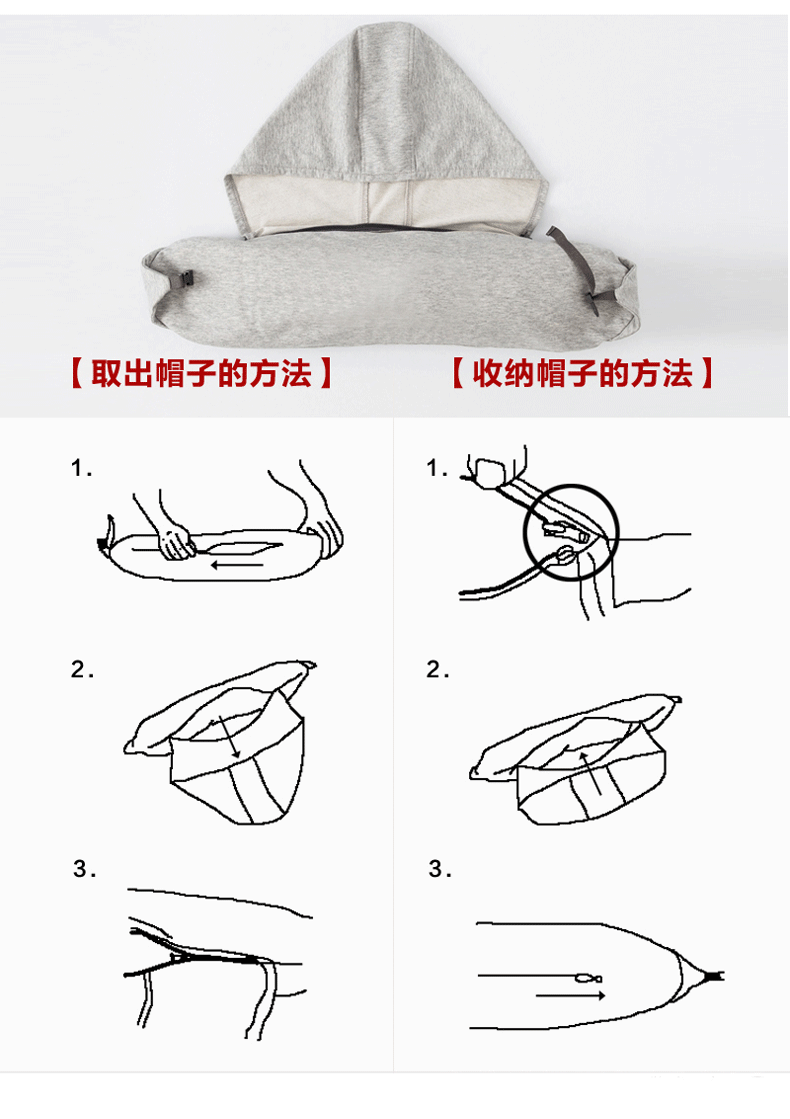 【取出帽子的方法】

1.

2.

3.

【收纳帽子的方法】

1.

2.

3.